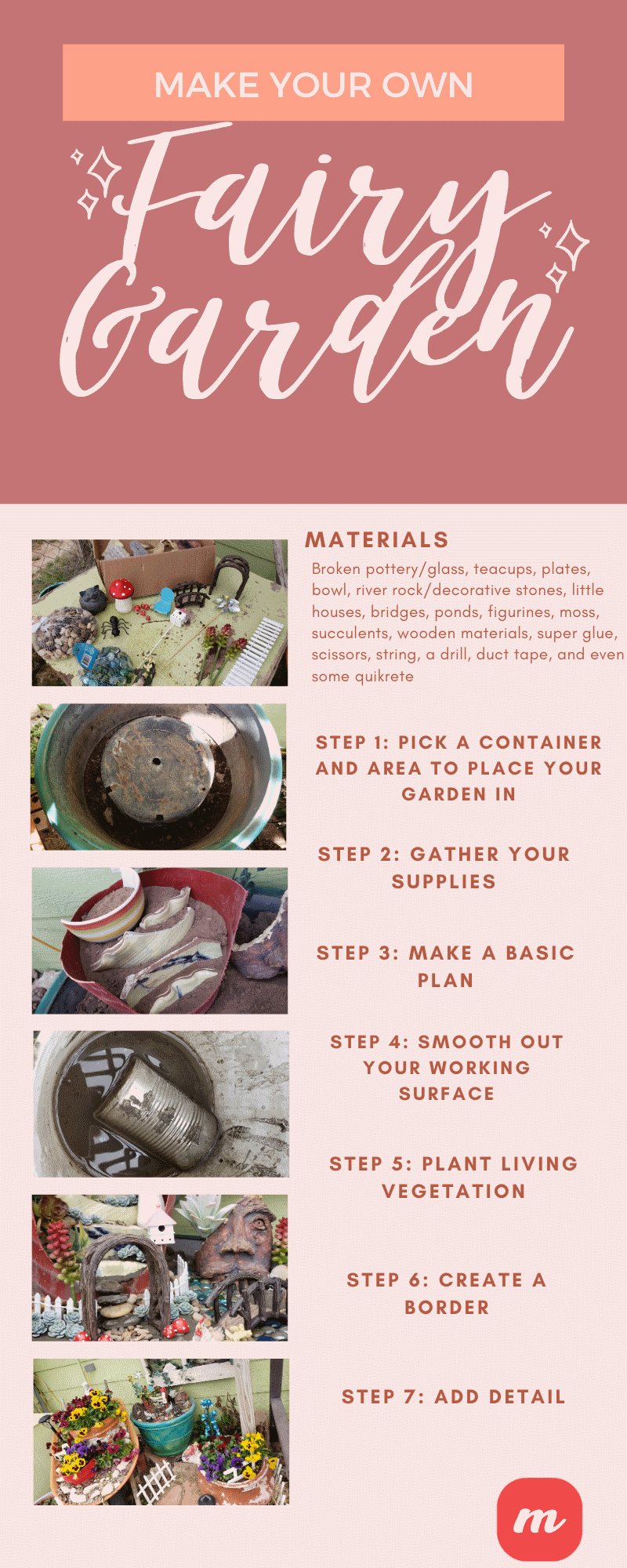 MAKE YOUR OWN

Fairy Garden

MATERIALS

Broken pottery/glass, teacups, plates, bowl, river rock/decorative stones, little houses, bridges, ponds, figurines, moss, succulents, wooden materials, super glue, scissors, string, a drill, duct tape, and even some quikrete

STEP 1: PICK A CONTAINER AND AREA TO PLACE YOUR GARDEN IN

STEP 2: GATHER YOUR SUPPLIES

STEP 3: MAKE A BASIC PLAN

STEP 4: SMOOTH OUT YOUR WORKING SURFACE

STEP 5: PLANT LIVING VEGETATION

STEP 6: CREATE A BORDER

STEP 7: ADD DETAIL

m